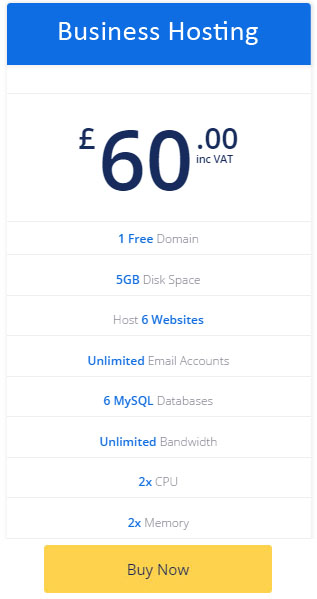 Business Hosting

£60.00 inc VAT

1 Free Domain

5GB Disk Space

Host 6 Websites

Unlimited Email Accounts

6 MySQL Databases

Unlimited Bandwidth

2x CPU

2x Memory

Buy Now